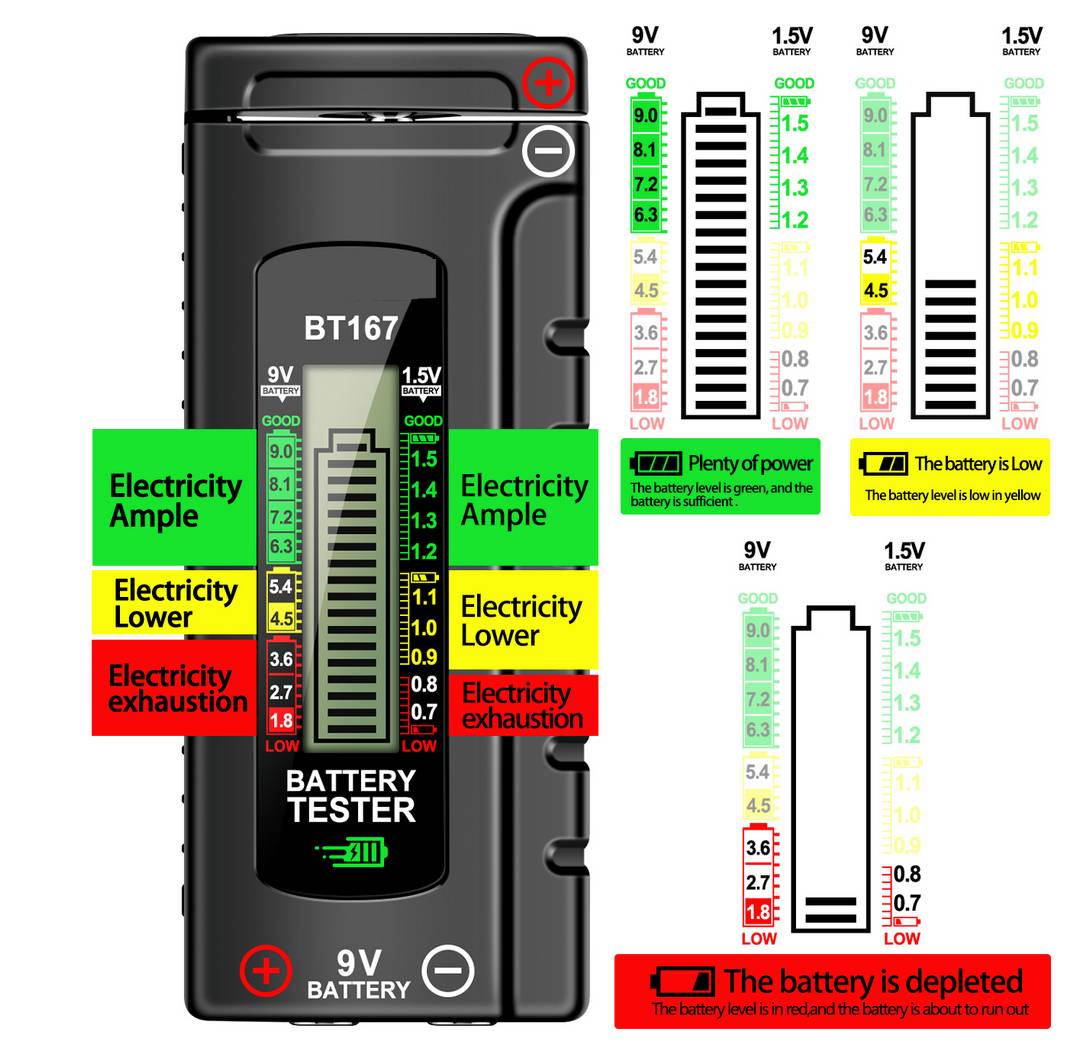 BT167

9V
BATTERY

1.5V
BATTERY

GOOD

9.0
8.1
7.2
6.3
5.4
4.5
3.6
2.7
1.8
LOW

GOOD
1.5
1.4
1.3
1.2
1.1
1.0
0.9
0.8
0.7
LOW

Electricity Ample

Electricity Lower

Electricity exhaustion

Electricity Ample

Electricity Lower

Electricity exhaustion

BATTERY TESTER

9V BATTERY

9V
BATTERY

1.5V
BATTERY

GOOD
9.0
8.1
7.2
6.3
5.4
4.5
3.6
2.7
1.8
LOW

GOOD
1.5
1.4
1.3
1.2
1.1
1.0
0.9
0.8
0.7
LOW

Plenty of power
The battery level is green, and the battery is sufficient .

9V
BATTERY

1.5V
BATTERY

GOOD
9.0
8.1
7.2
6.3
5.4
4.5
3.6
2.7
1.8
LOW

GOOD
1.5
1.4
1.3
1.2
1.1
1.0
0.9
0.8
0.7
LOW

The battery is Low
The battery level is low in yellow

9V
BATTERY

1.5V
BATTERY

GOOD
9.0
8.1
7.2
6.3
5.4
4.5
3.6
2.7
1.8
LOW

GOOD
1.5
1.4
1.3
1.2
1.1
1.0
0.9
0.8
0.7
LOW

The battery is depleted
The battery level is in red,and the battery is about to run out